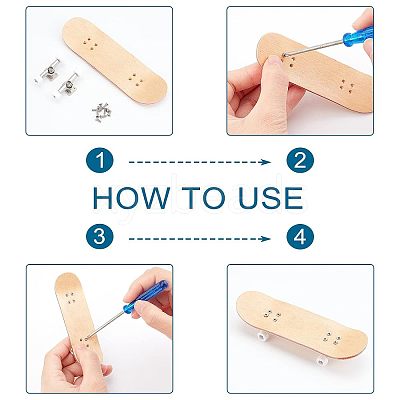 1
2
HOW TO USE
3
4