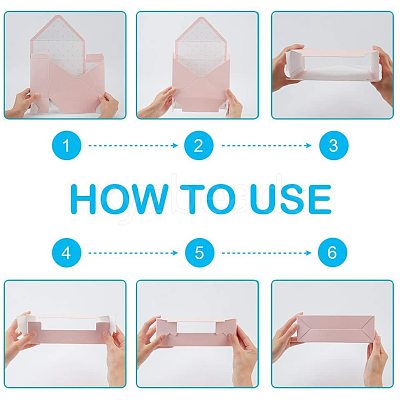 1
2
3

HOW TO USE

4
5
6