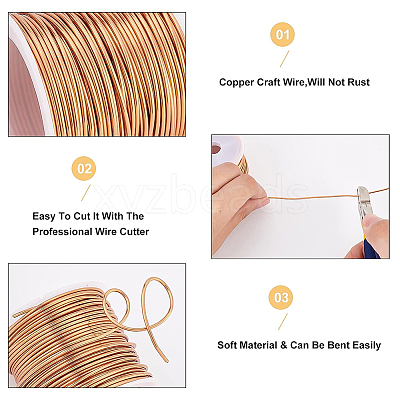 01

Copper Craft Wire,Will Not Rust

02

Easy To Cut It With The Professional Wire Cutter

xyzbeads

03

Soft Material & Can Be Bent Easily