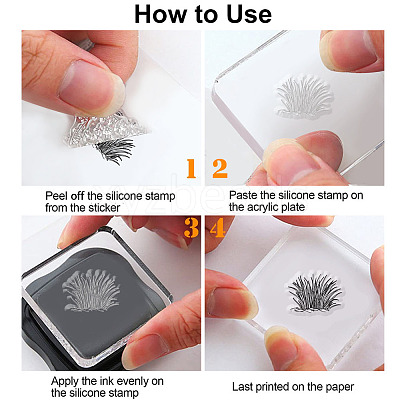 How to Use

1

Peel off the silicone stamp from the sticker

2

Paste the silicone stamp on the acrylic plate

3

Apply the ink evenly on the silicone stamp

4

Last printed on the paper