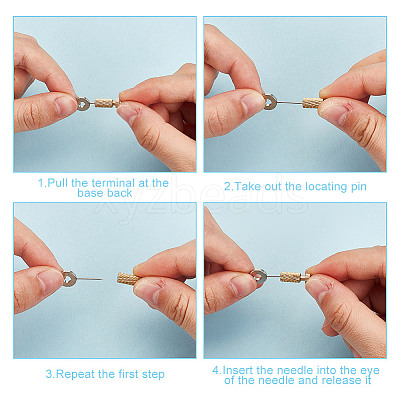 1.Pull the terminal at the base back

2.Take out the locating pin

xyzbeads

3.Repeat the first step

4.Insert the needle into the eye of the needle and release it