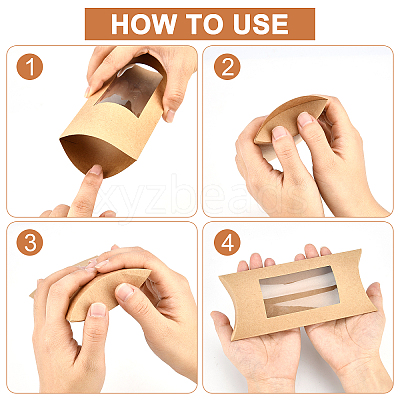 HOW TO USE

1

2

xyzbeads

3

4