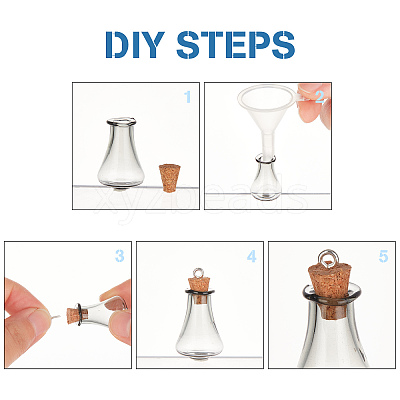 DIY STEPS

1

2

xyzbeads

3

4

5