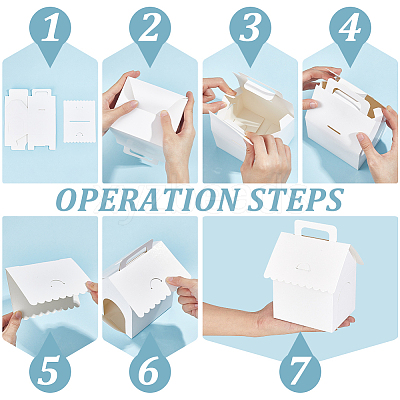 1

2

3

4

OPERATION STEPS

5

6

7