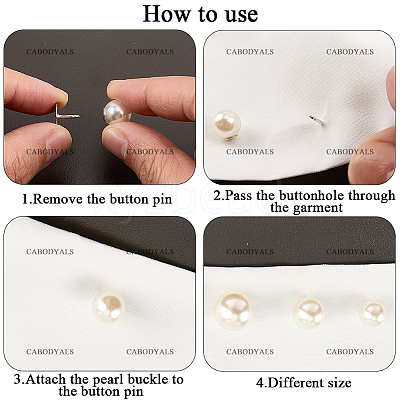 How to use

CABODYALS CABODYALS
CABODYALS CABODYALS

1.Remove the button pin

CABODYALS CABODYALS
CABODYALS CABODYALS

2.Pass the buttonhole through the garment

xyzbeads

CABODYALS CABODYALS
CABODYALS CABODYALS

3.Attach the pearl buckle to the button pin

CABODYALS CABODYALS
CABODYALS CABODYALS

4.Different size