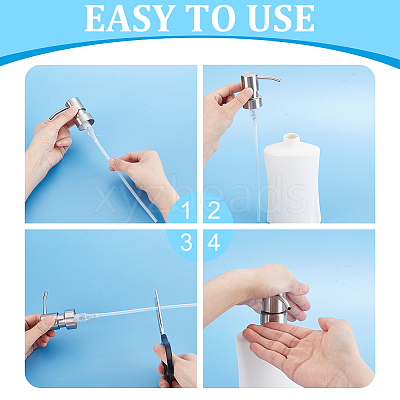 EASY TO USE

xyzbeads

1 2

3 4