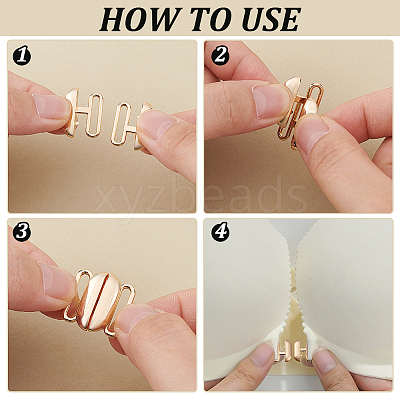 HOW TO USE

1

2

xyzbeads

3

4