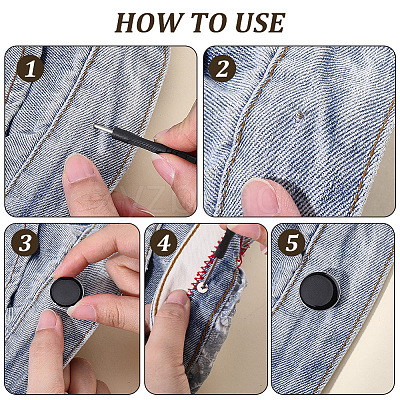 HOW TO USE

1

2

3

4

5