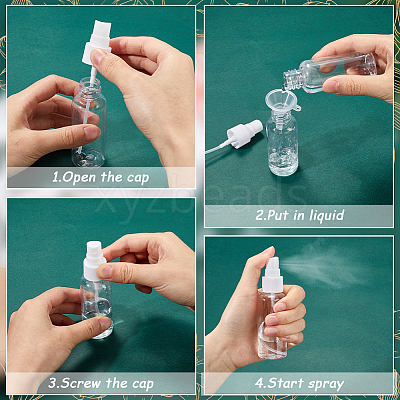 1.Open the cap

2.Put in liquid

xyzbeads

3.Screw the cap

4.Start spray