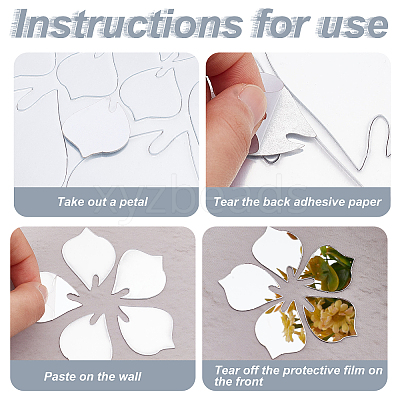 Instructions for use

Take out a petal

Tear the back adhesive paper

xyzbeads

Paste on the wall

Tear off the protective film on the front