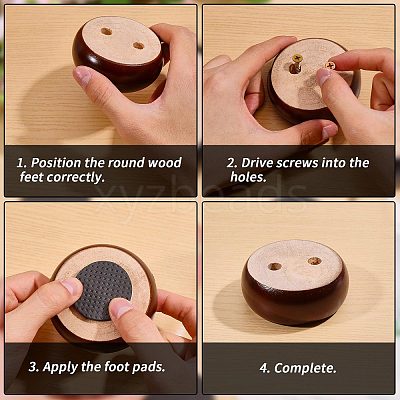 1. Position the round wood feet correctly.

2. Drive screws into the holes.

xyzbeads

3. Apply the foot pads.

4. Complete.