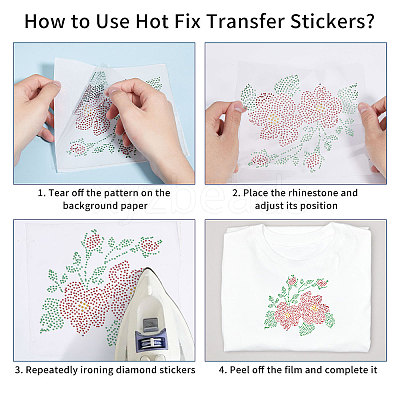 How to Use Hot Fix Transfer Stickers?

1. Tear off the pattern on the background paper

2. Place the rhinestone and adjust its position

3. Repeatedly ironing diamond stickers

4. Peel off the film and complete it