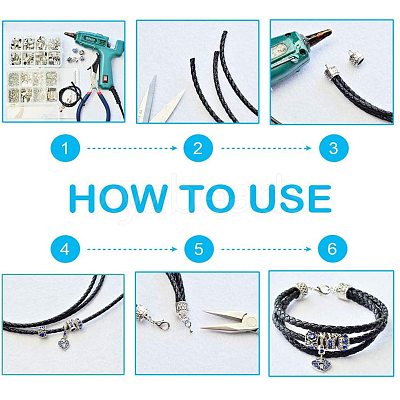 1

2

3

HOW TO USE

4

5

6