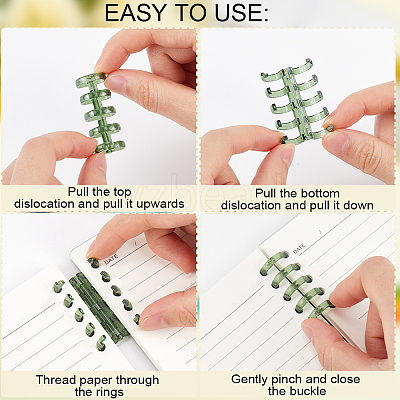 EASY TO USE:

Pull the top dislocation and pull it upwards

Pull the bottom dislocation and pull it down

DATE

DATE

Thread paper through the rings

Gently pinch and close the buckle