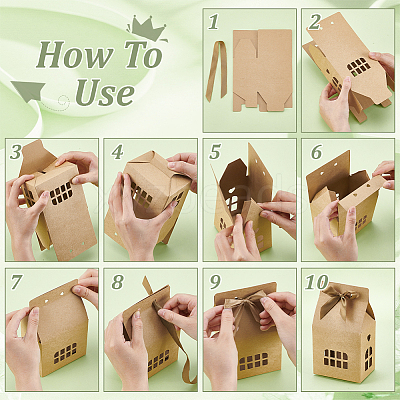 How To Use

1

2

3

4

5

6

7

8

9

10