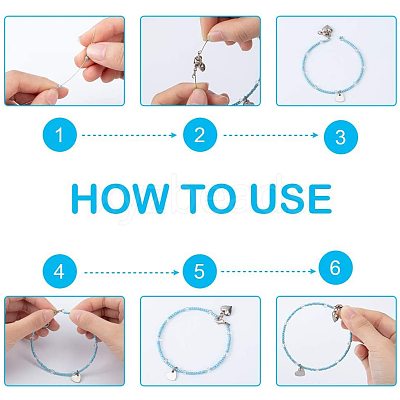 1

2

3

HOW TO USE

4

5

6