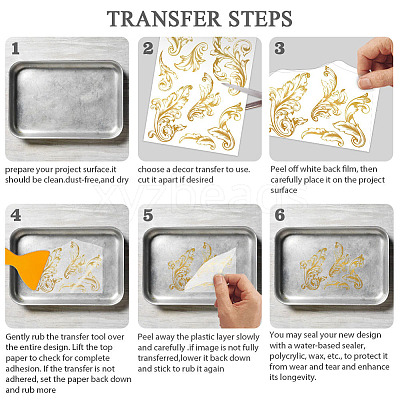 TRANSFER STEPS

1

prepare your project surface.it should be clean.dust-free,and dry

2

choose a decor transfer to use. cut it apart if desired

3

Peel off white back film, then carefully place it on the project surface

xyzbeads

4

Gently rub the transfer tool over the entire design. Lift the top paper to check for complete adhesion. If the transfer is not adhered, set the paper back down and rub more

5

Peel away the plastic layer slowly and carefully .if image is not fully transferred,lower it back down and stick to rub it again

6

You may seal your new design with a water-based sealer, polycrylic, wax, etc., to protect it from wear and tear and enhance its longevity.